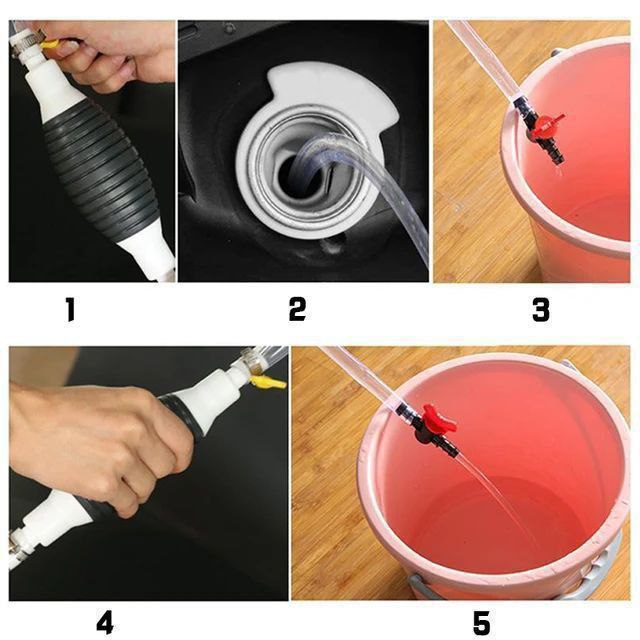 1

2

3

4

5